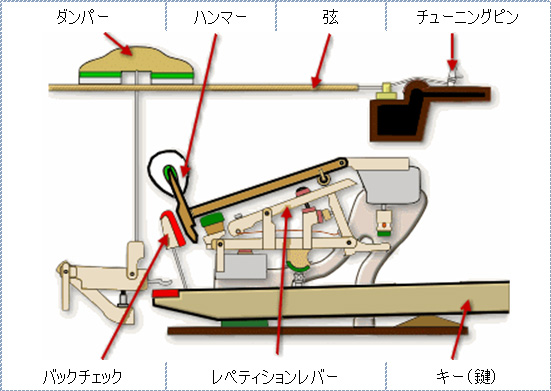 ダンパー

ハンマー

弦

チューニングピン

バックチェック

レペティションレバー

キー（鍵）